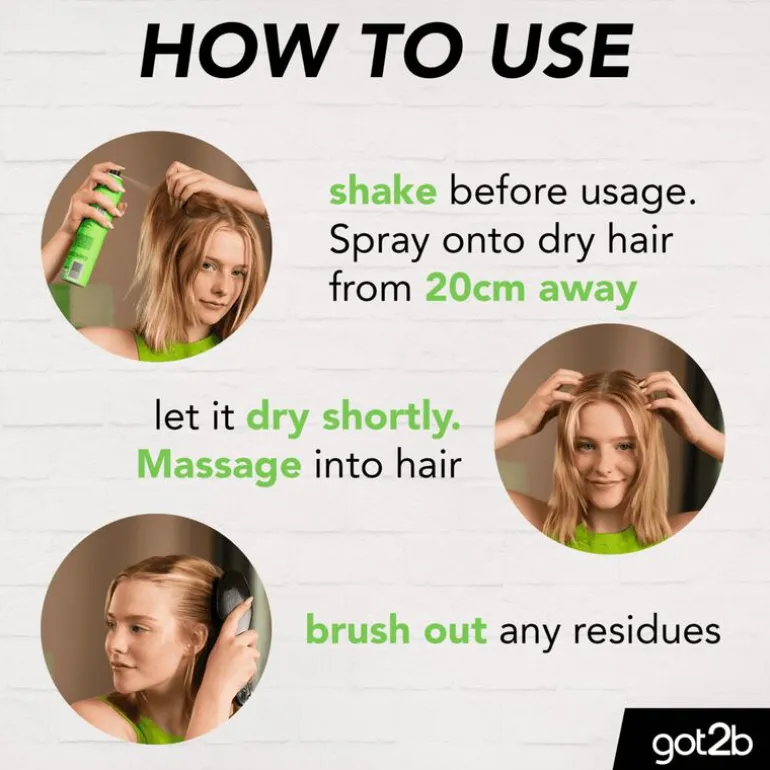 HOW TO USE

shake before usage. Spray onto dry hair from 20cm away

let it dry shortly. Massage into hair

brush out any residues

got2b